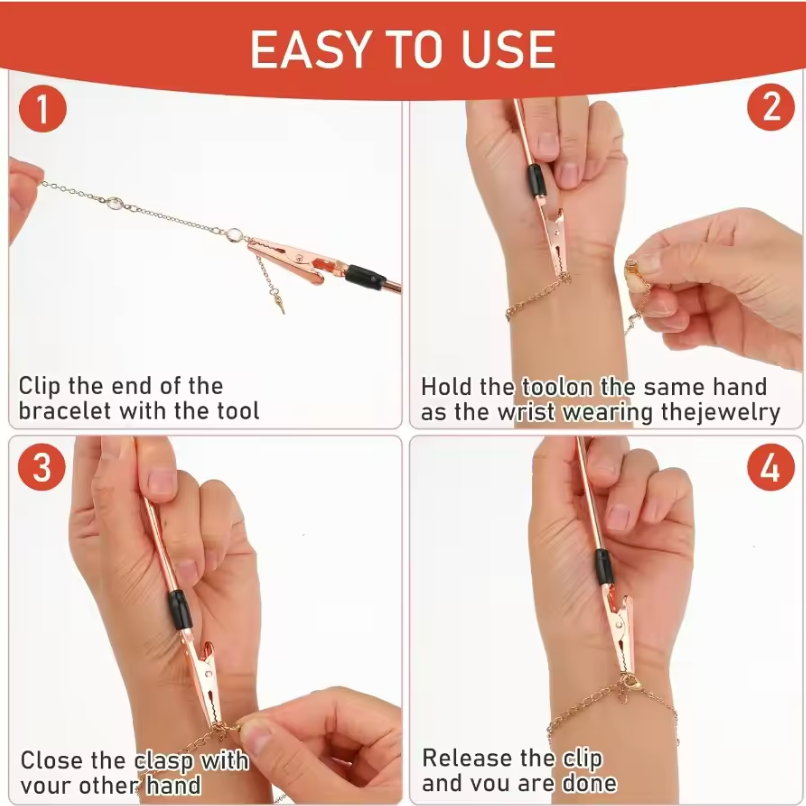 EASY TO USE

1

Clip the end of the bracelet with the tool

2

Hold the toolon the same hand as the wrist wearing thejewelry

3

Close the clasp with your other hand

4

Release the clip and you are done